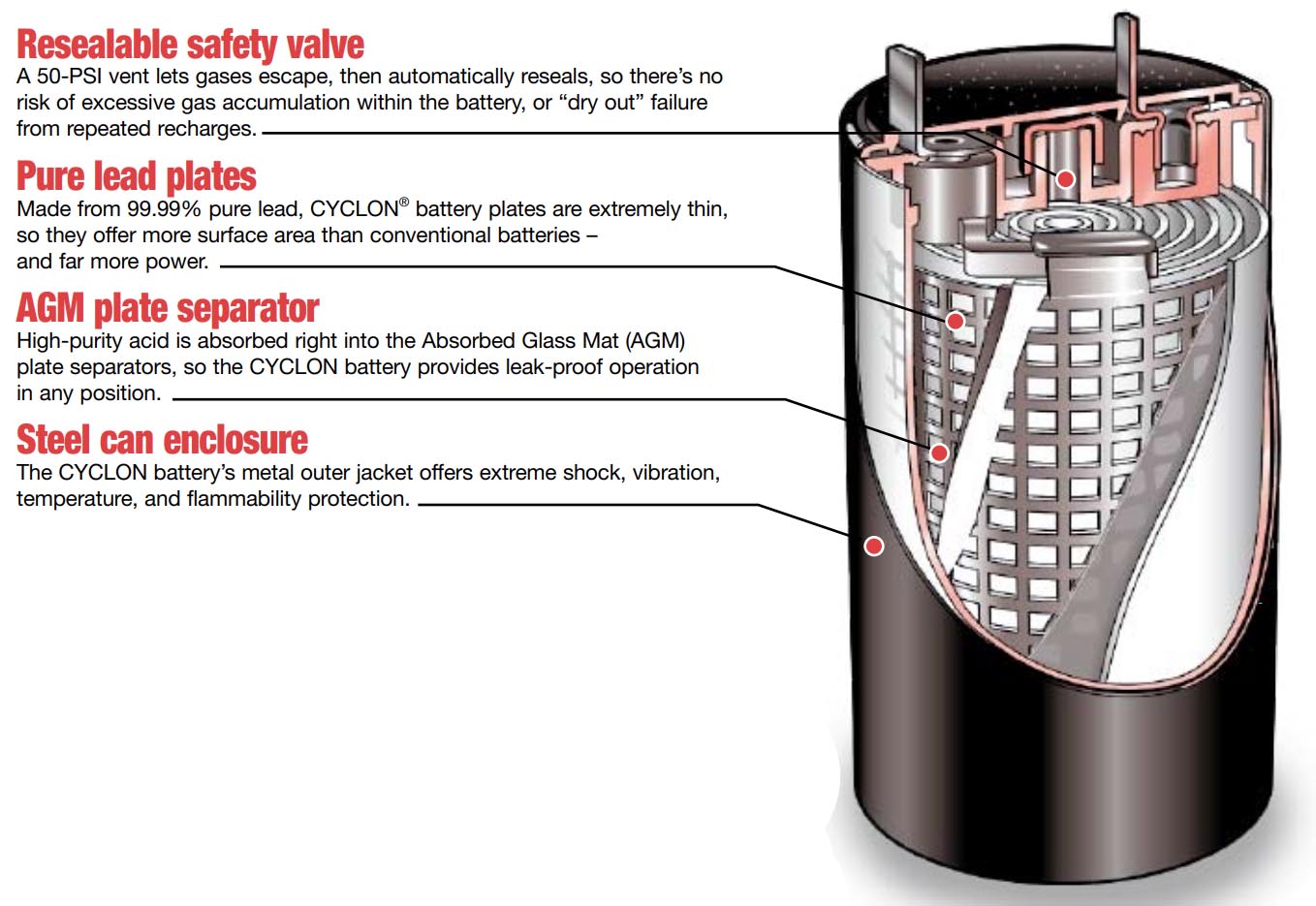 Resealable safety valve
A 50-PSI vent lets gases escape, then automatically reseals, so there's no risk of excessive gas accumulation within the battery, or "dry out" failure from repeated recharges.

Pure lead plates
Made from 99.99% pure lead, CYCLON® battery plates are extremely thin, so they offer more surface area than conventional batteries – and far more power.

AGM plate separator
High-purity acid is absorbed right into the Absorbed Glass Mat (AGM) plate separators, so the CYCLON battery provides leak-proof operation in any position.

Steel can enclosure
The CYCLON battery's metal outer jacket offers extreme shock, vibration, temperature, and flammability protection.